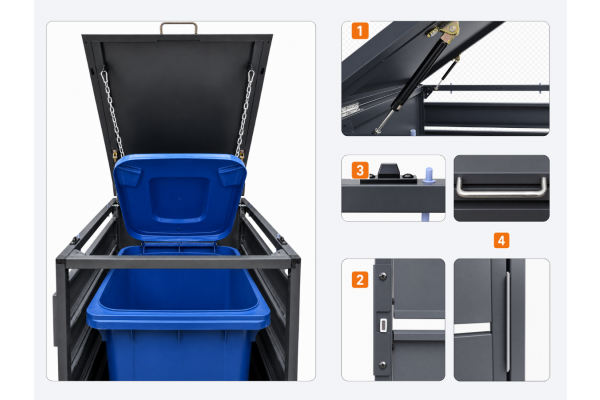 1

3

4

2